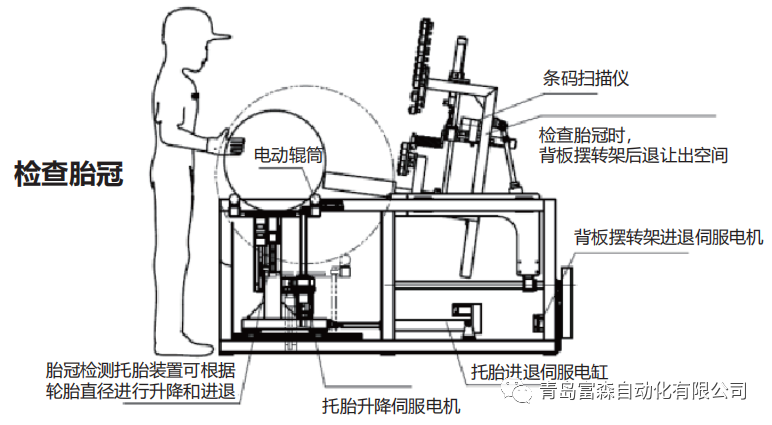 检查胎冠

电动辊筒

条码扫描仪

检查胎冠时，
背板摆转架后退让出空间

背板摆转架进退伺服电机

胎冠检测托胎装置可根据
轮胎直径进行升降和进退

托胎进退伺服电缸

托胎升降伺服电机

青岛富森自动化有限公司